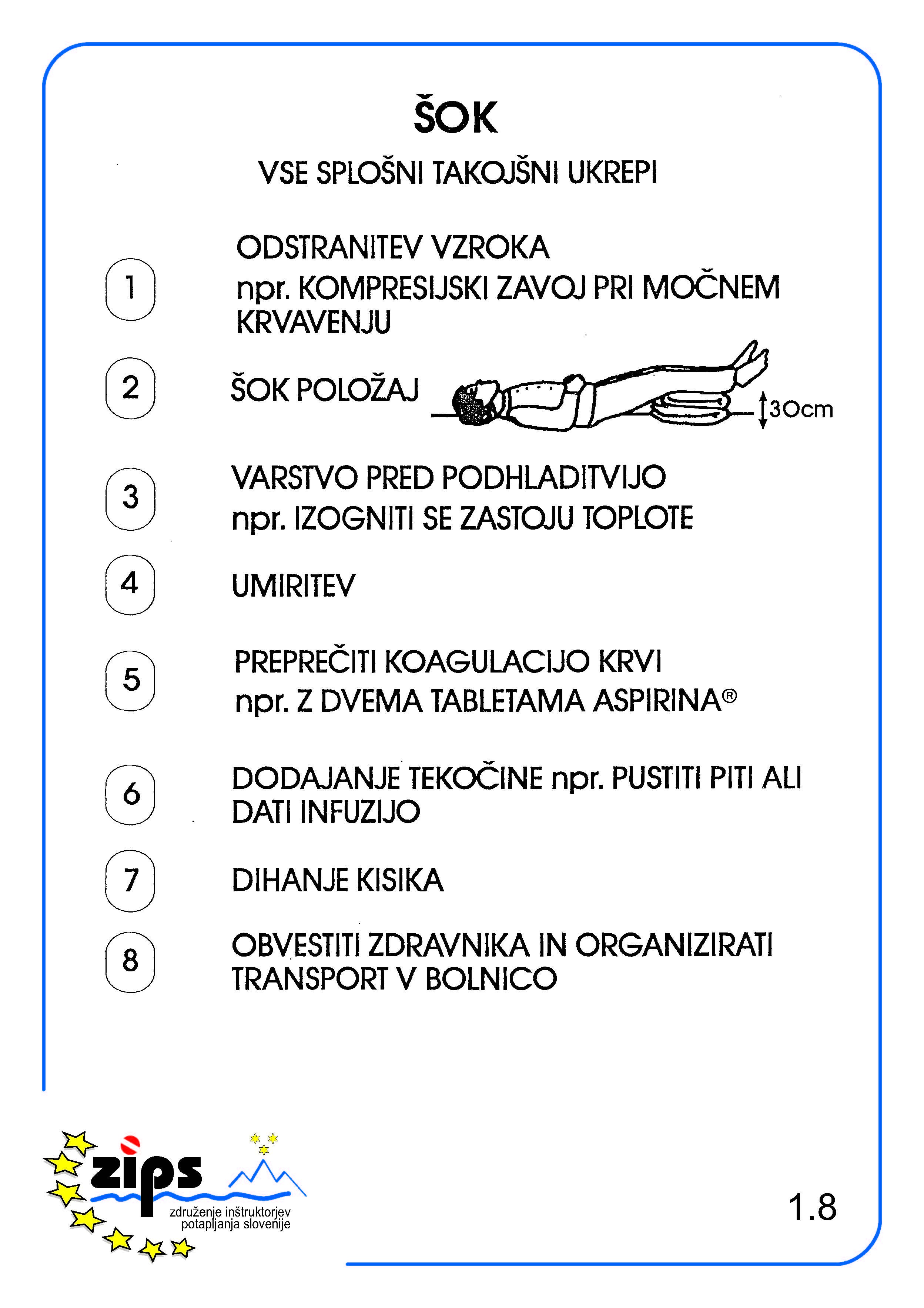 ŠOK

VSE SPLOŠNI TAKOJŠNI UKREPI

1 ODSTRANITEV VZROKA npr. KOMPRESIJSKI ZAVOJ PRI MOČNEM KRVAVENJU

2 ŠOK POLOŽAJ

30cm

3 VARSTVO PRED PODHLADITVIJO npr. IZOGNITI SE ZASTOJU TOPLOTE

4 UMIRITEV

5 PREPREČITI KOAGULACIJO KRVI npr. Z DVEMA TABLETAMA ASPIRINA®

6 DODAJANJE TEKOČINE npr. PUSTITI PITI ALI DATI INFUZIJO

7 DIHANJE KISIKA

8 OBVESTITI ZDRAVNIKA IN ORGANIZIRATI TRANSPORT V BOLNICO

zips
združenje inštruktorjev potapljanja slovenije

1.8